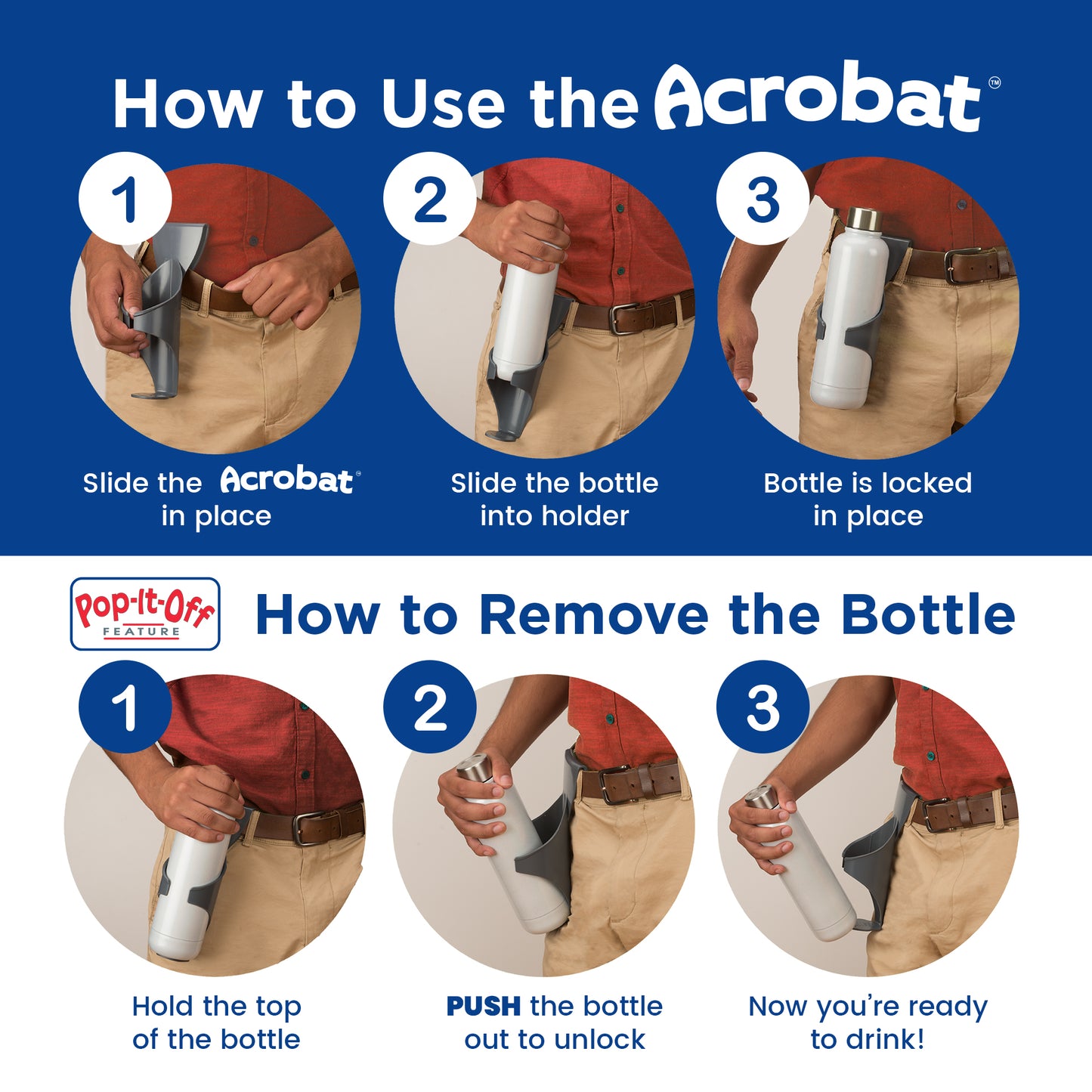 How to Use the Acrobat™

1

Slide the Acrobat® in place

2

Slide the bottle into holder

3

Bottle is locked in place

Pop-It-Off FEATURE

How to Remove the Bottle

1

Hold the top of the bottle

2

PUSH the bottle out to unlock

3

Now you're ready to drink!