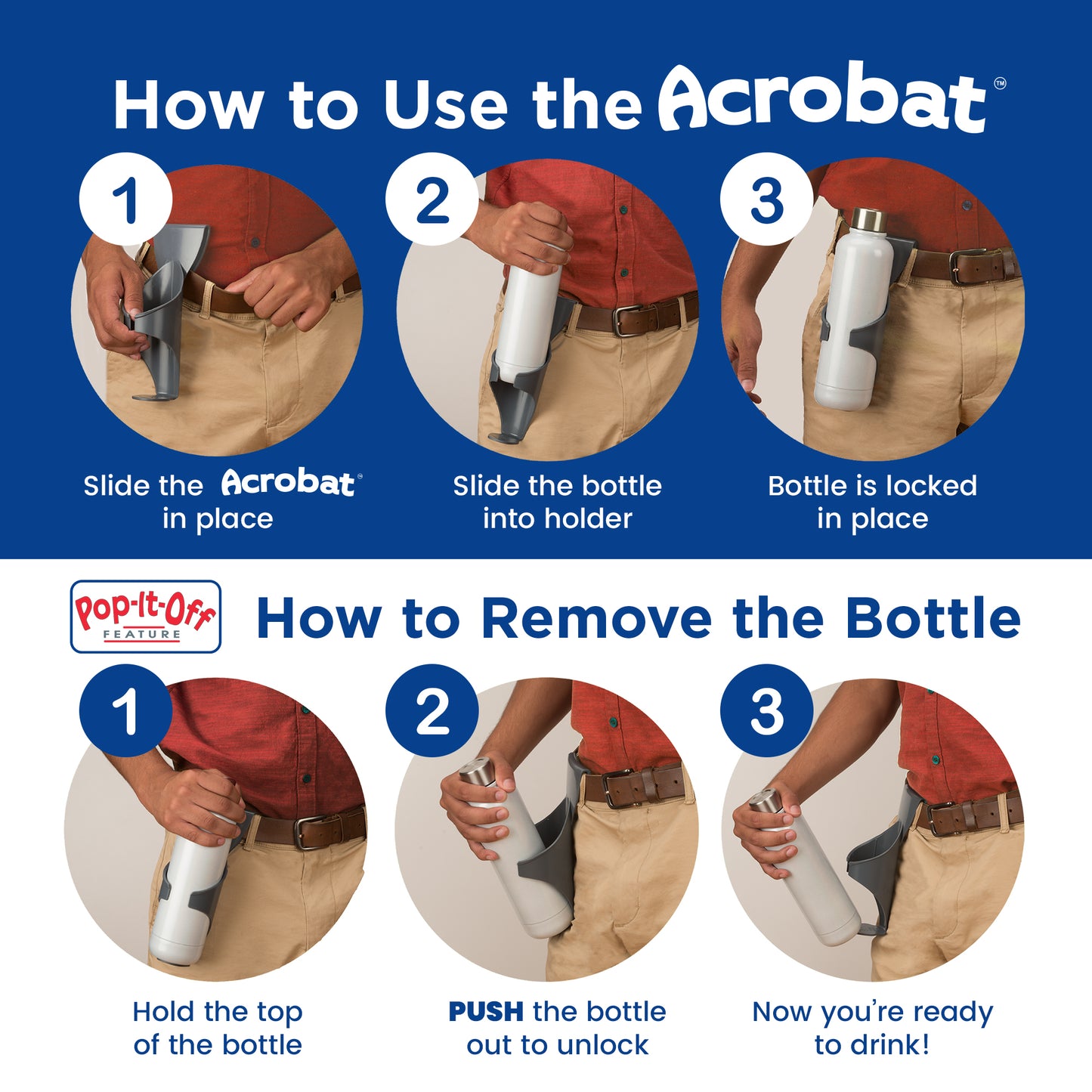 How to Use the Acrobat™

1

Slide the Acrobat® in place

2

Slide the bottle into holder

3

Bottle is locked in place

Pop-It-Off FEATURE

How to Remove the Bottle

1

Hold the top of the bottle

2

PUSH the bottle out to unlock

3

Now you're ready to drink!